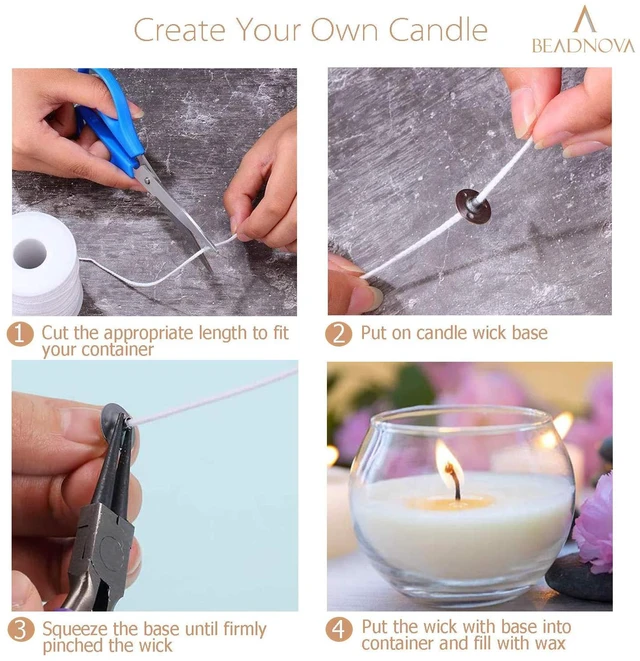 Create Your Own Candle

BEADNOVA

1 Cut the appropriate length to fit your container

2 Put on candle wick base

3 Squeeze the base until firmly pinched the wick

4 Put the wick with base into container and fill with wax