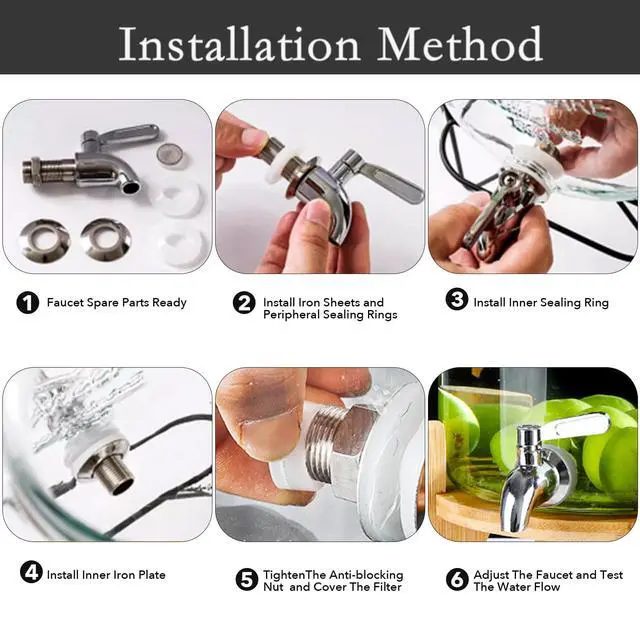 Installation Method

1 Faucet Spare Parts Ready

2 Install Iron Sheets and Peripheral Sealing Rings

3 Install Inner Sealing Ring

4 Install Inner Iron Plate

5 TightenThe Anti-blocking Nut and Cover The Filter

6 Adjust The Faucet and Test The Water Flow