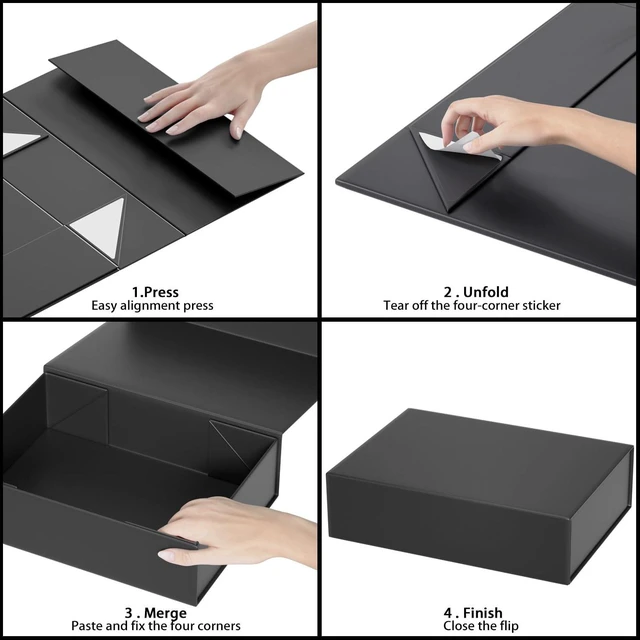 1.Press
Easy alignment press

2 . Unfold
Tear off the four-corner sticker

3 . Merge
Paste and fix the four corners

4 . Finish
Close the flip