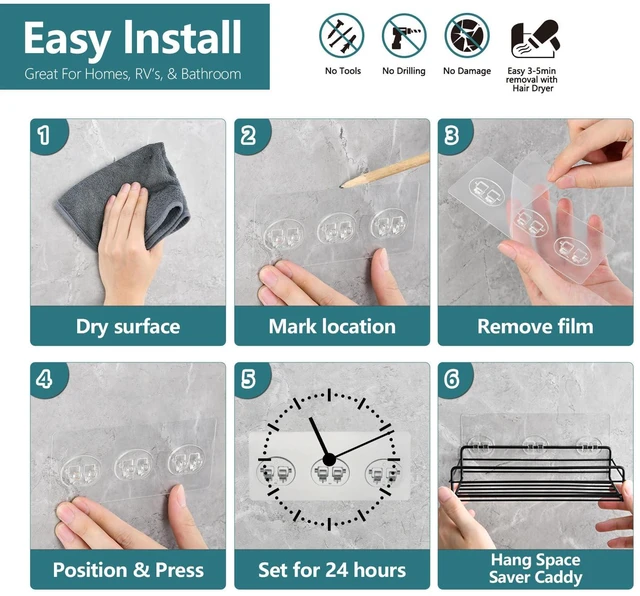 Easy Install
Great For Homes, RV's, & Bathroom

No Tools
No Drilling
No Damage
Easy 3-5min removal with Hair Dryer

1
Dry surface

2
Mark location

3
Remove film

4
Position & Press

5
Set for 24 hours

6
Hang Space Saver Caddy