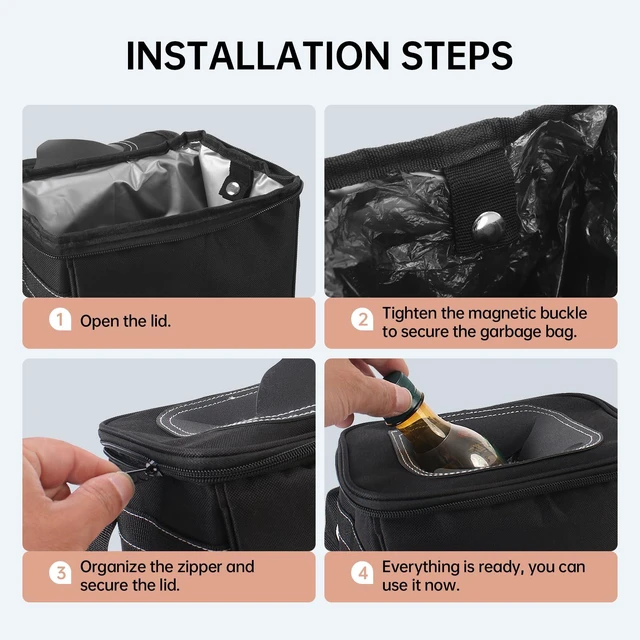 INSTALLATION STEPS

1 Open the lid.

2 Tighten the magnetic buckle to secure the garbage bag.

3 Organize the zipper and secure the lid.

4 Everything is ready, you can use it now.