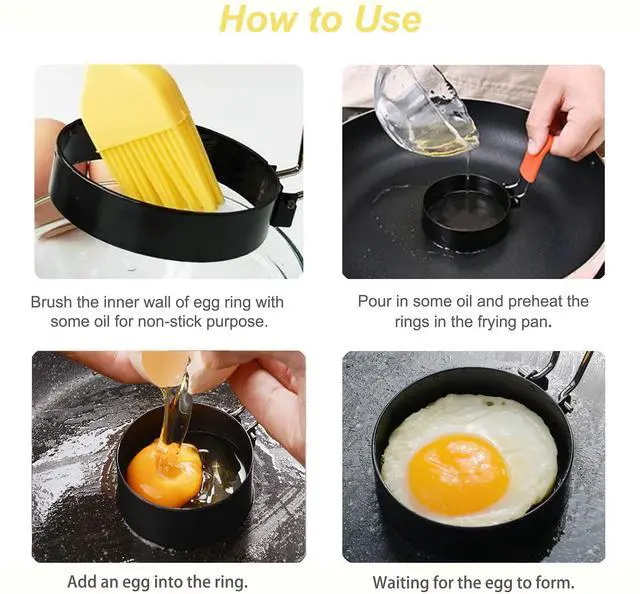 How to Use

Brush the inner wall of egg ring with some oil for non-stick purpose.

Pour in some oil and preheat the rings in the frying pan.

Add an egg into the ring.

Waiting for the egg to form.