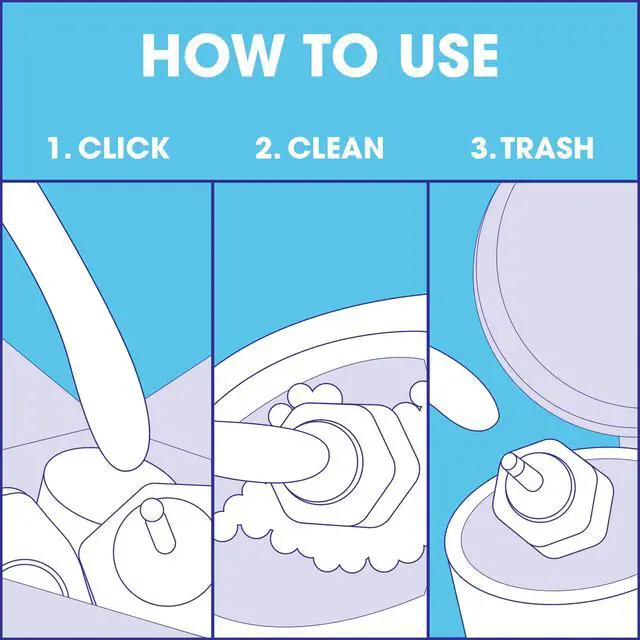 HOW TO USE

1. CLICK

2. CLEAN

3. TRASH