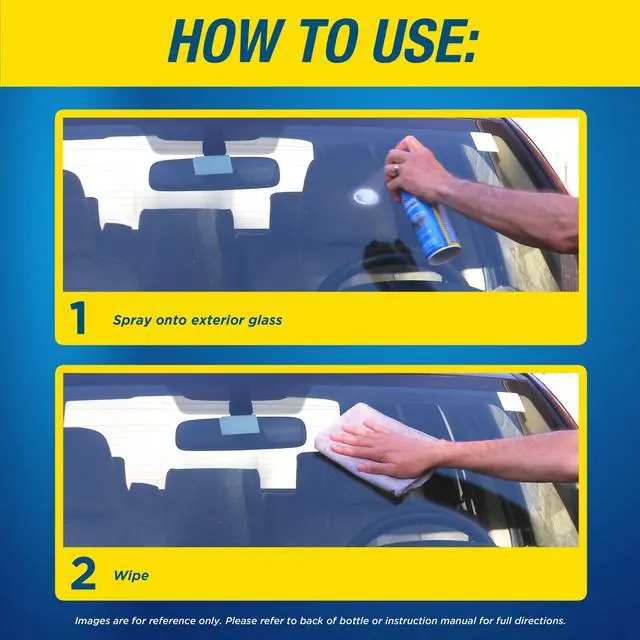 HOW TO USE:

1 Spray onto exterior glass

2 Wipe

Images are for reference only. Please refer to back of bottle or instruction manual for full directions.