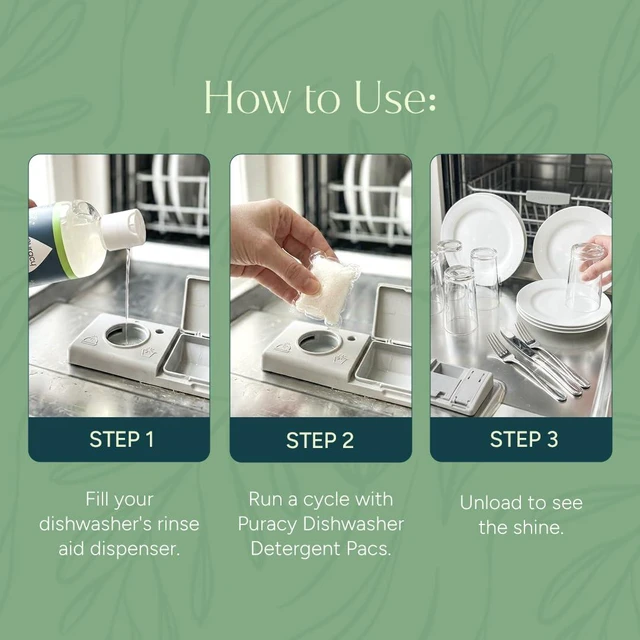 How to Use:

STEP 1

Fill your dishwasher's rinse aid dispenser.

STEP 2

Run a cycle with Puracy Dishwasher Detergent Pacs.

STEP 3

Unload to see the shine.