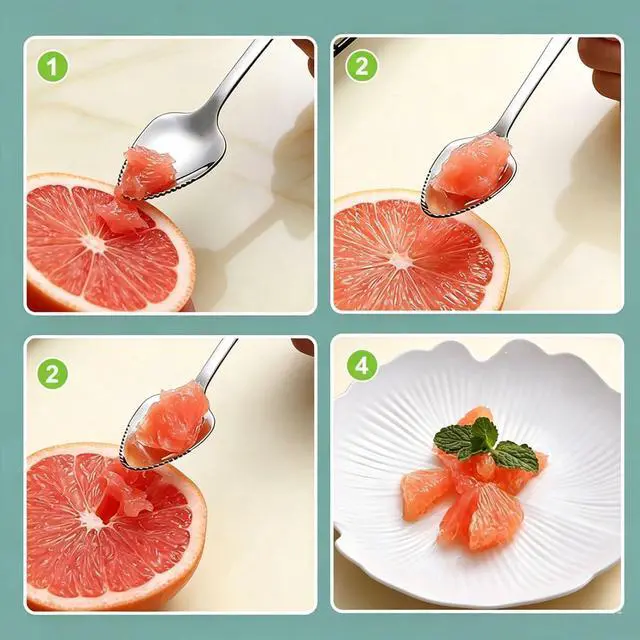 1

2

2

4