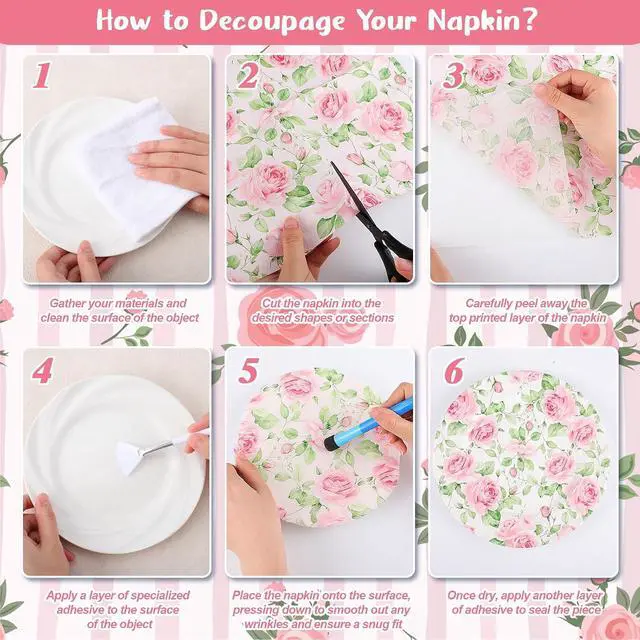 How to Decoupage Your Napkin?

1

Gather your materials and clean the surface of the object

2

Cut the napkin into the desired shapes or sections

3

Carefully peel away the top printed layer of the napkin

4

Apply a layer of specialized adhesive to the surface of the object

5

Place the napkin onto the surface, pressing down to smooth out any wrinkles and ensure a snug fit

6

Once dry, apply another layer of adhesive to seal the piece