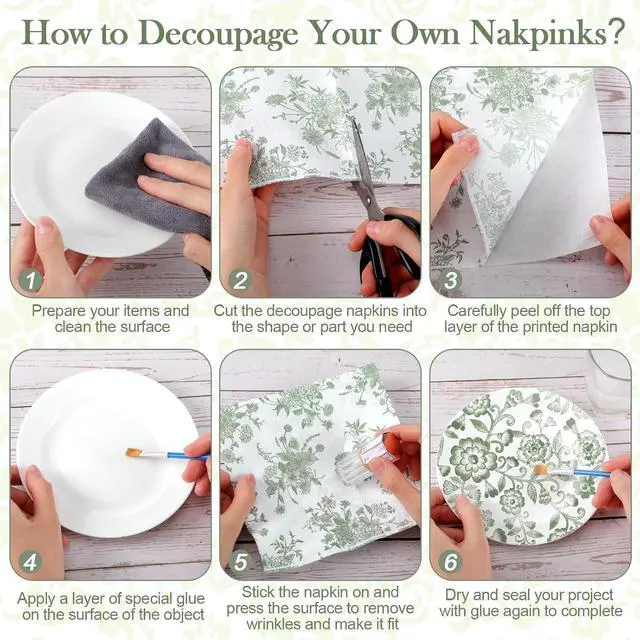 How to Decoupage Your Own Nakpinks?

1
Prepare your items and clean the surface

2
Cut the decoupage napkins into the shape or part you need

3
Carefully peel off the top layer of the printed napkin

4
Apply a layer of special glue on the surface of the object

5
Stick the napkin on and press the surface to remove wrinkles and make it fit

6
Dry and seal your project with glue again to complete