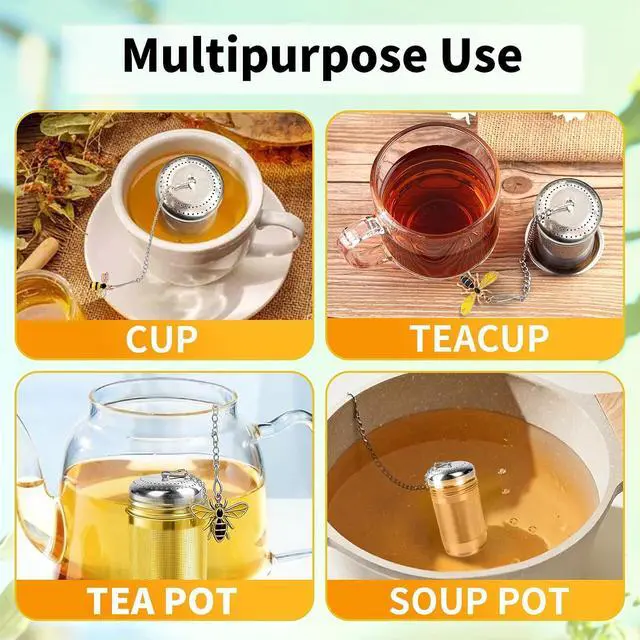 Multipurpose Use

CUP

TEACUP

TEA POT

SOUP POT