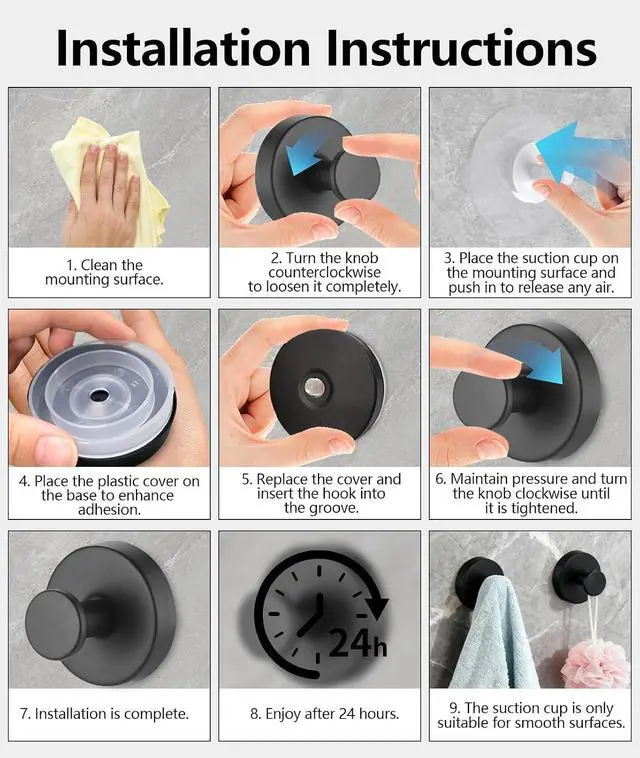 Installation Instructions

1. Clean the mounting surface.

2. Turn the knob counterclockwise to loosen it completely.

3. Place the suction cup on the mounting surface and push in to release any air.

4. Place the plastic cover on the base to enhance adhesion.

5. Replace the cover and insert the hook into the groove.

6. Maintain pressure and turn the knob clockwise until it is tightened.

7. Installation is complete.

24h

8. Enjoy after 24 hours.

9. The suction cup is only suitable for smooth surfaces.