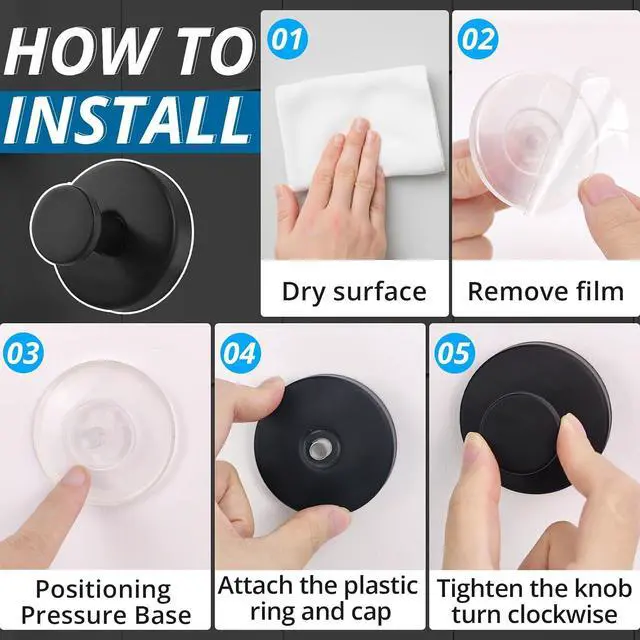 HOW TO INSTALL

01

Dry surface

02

Remove film

03

Positioning Pressure Base

04

Attach the plastic ring and cap

05

Tighten the knob turn clockwise