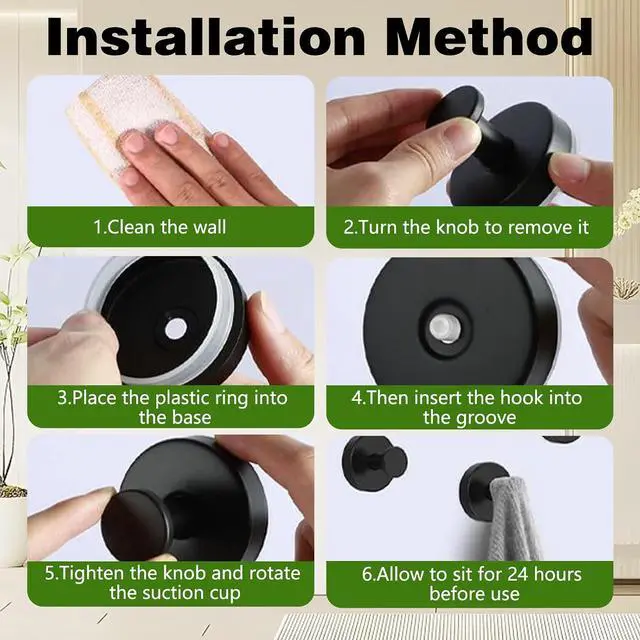 Installation Method

1.Clean the wall

2.Turn the knob to remove it

3.Place the plastic ring into the base

4.Then insert the hook into the groove

5.Tighten the knob and rotate the suction cup

6.Allow to sit for 24 hours before use