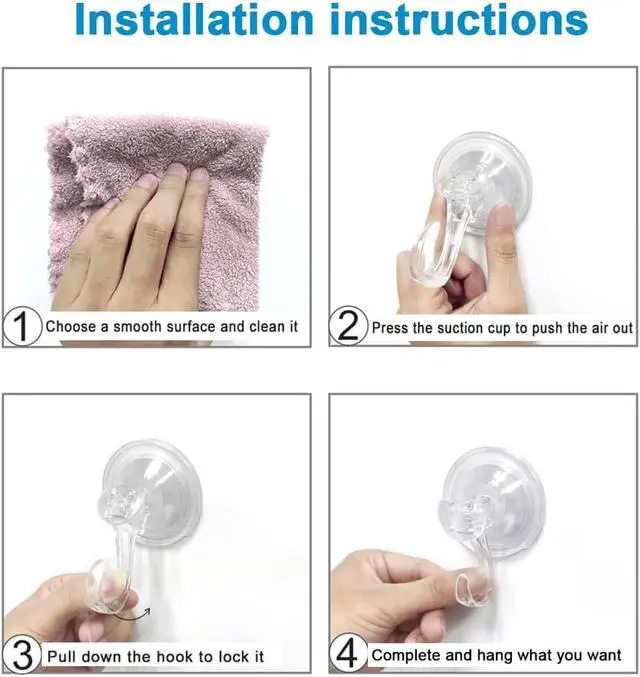 Installation instructions

1 Choose a smooth surface and clean it

2 Press the suction cup to push the air out

3 Pull down the hook to lock it

4 Complete and hang what you want