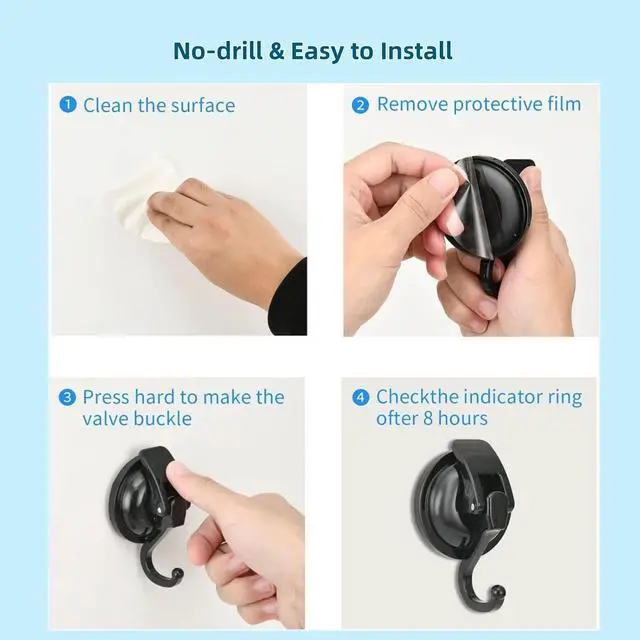 No-drill & Easy to Install

1 Clean the surface

2 Remove protective film

3 Press hard to make the valve buckle

4 Checkthe indicator ring ofter 8 hours