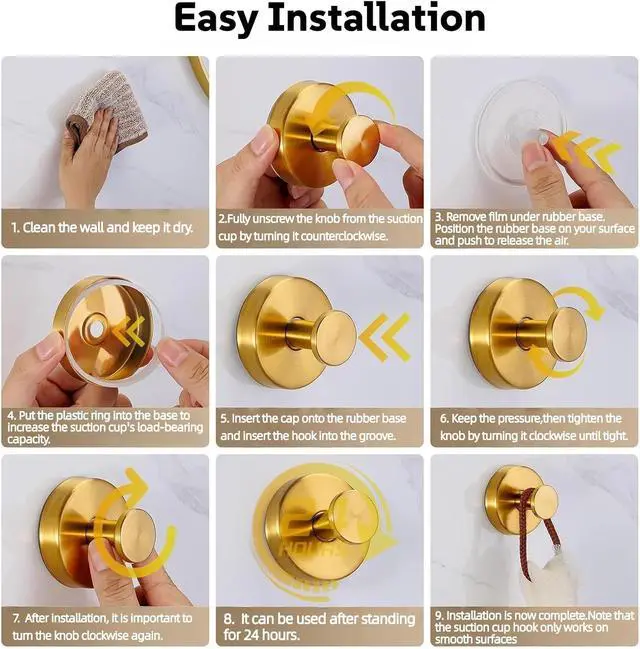 Easy Installation

1. Clean the wall and keep it dry.

2.Fully unscrew the knob from the suction cup by turning it counterclockwise.

3. Remove film under rubber base. Position the rubber base on your surface and push to release the air.

4. Put the plastic ring into the base to increase the suction cup's load-bearing capacity.

5. Insert the cap onto the rubber base and insert the hook into the groove.

6. Keep the pressure,then tighten the knob by turning it clockwise until tight.

7. After installation, it is important to turn the knob clockwise again.

24 HOURS

8. It can be used after standing for 24 hours.

9. Installation is now complete.Note that the suction cup hook only works on smooth surfaces