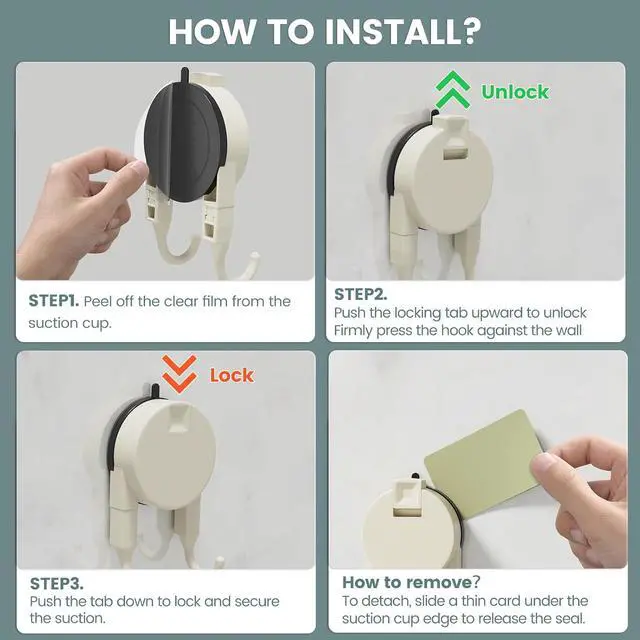 HOW TO INSTALL?

STEP1. Peel off the clear film from the suction cup.

Unlock

STEP2.
Push the locking tab upward to unlock
Firmly press the hook against the wall

Lock

STEP3.
Push the tab down to lock and secure the suction.

How to remove?
To detach, slide a thin card under the suction cup edge to release the seal.