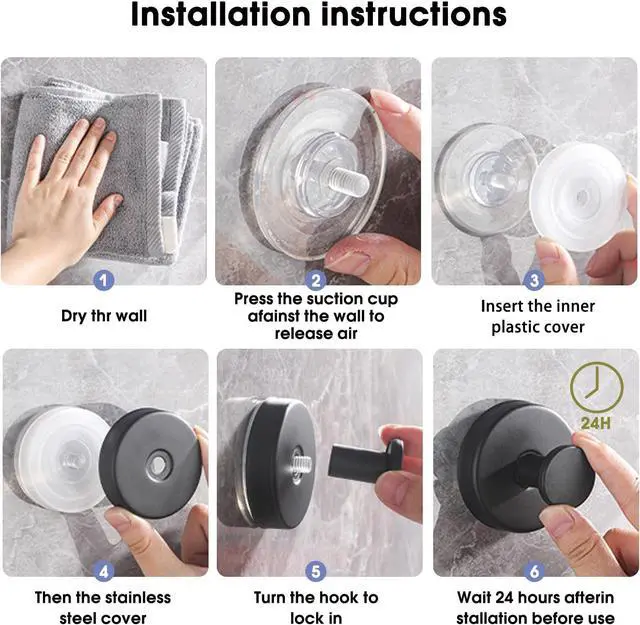 Installation instructions

1
Dry thr wall

2
Press the suction cup afainst the wall to release air

3
Insert the inner plastic cover

4
Then the stainless steel cover

5
Turn the hook to lock in

24H
6
Wait 24 hours afterin stallation before use