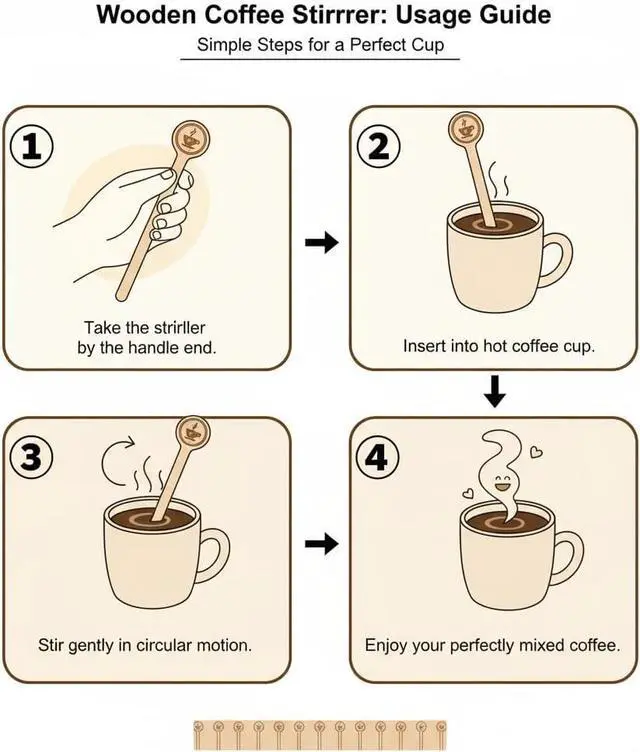 Wooden Coffee Stirrrer: Usage Guide
Simple Steps for a Perfect Cup

1
Take the strirller by the handle end.

2
Insert into hot coffee cup.

3
Stir gently in circular motion.

4
Enjoy your perfectly mixed coffee.