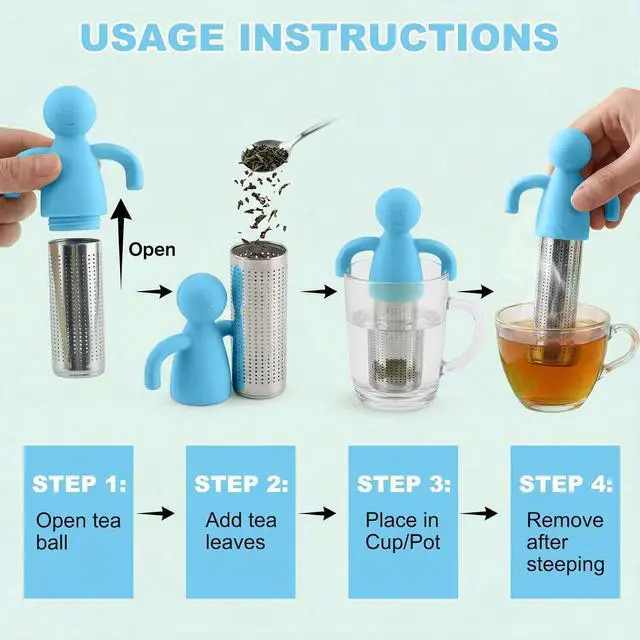 USAGE INSTRUCTIONS

Open

STEP 1:
Open tea ball

STEP 2:
Add tea leaves

STEP 3:
Place in Cup/Pot

STEP 4:
Remove after steeping