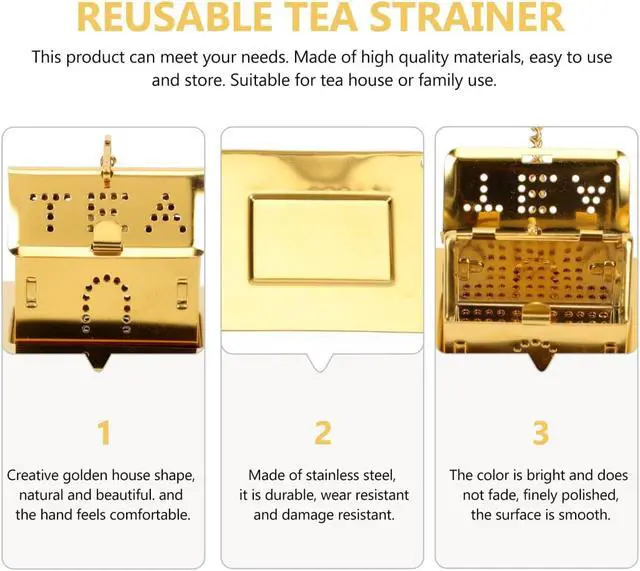 REUSABLE TEA STRAINER

This product can meet your needs. Made of high quality materials, easy to use and store. Suitable for tea house or family use.

TEA

1

Creative golden house shape, natural and beautiful. and the hand feels comfortable.

2

Made of stainless steel, it is durable, wear resistant and damage resistant.

3

The color is bright and does not fade, finely polished, the surface is smooth.