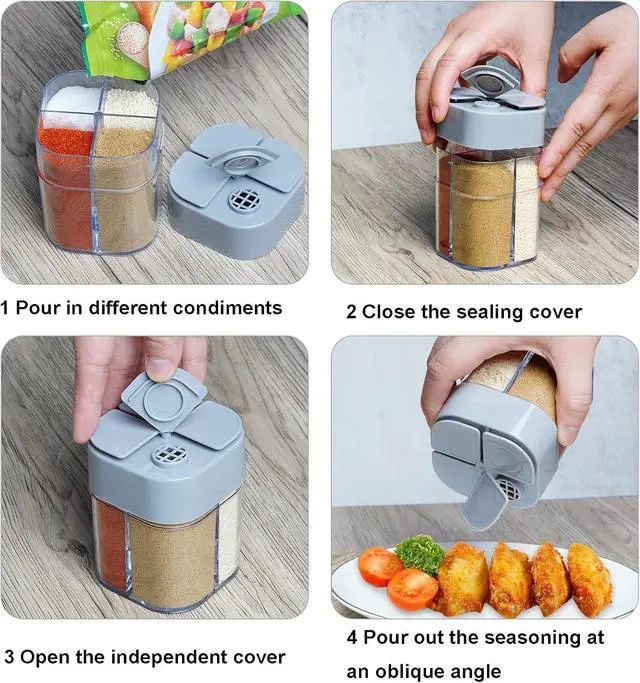 1 Pour in different condiments

2 Close the sealing cover

3 Open the independent cover

4 Pour out the seasoning at an oblique angle