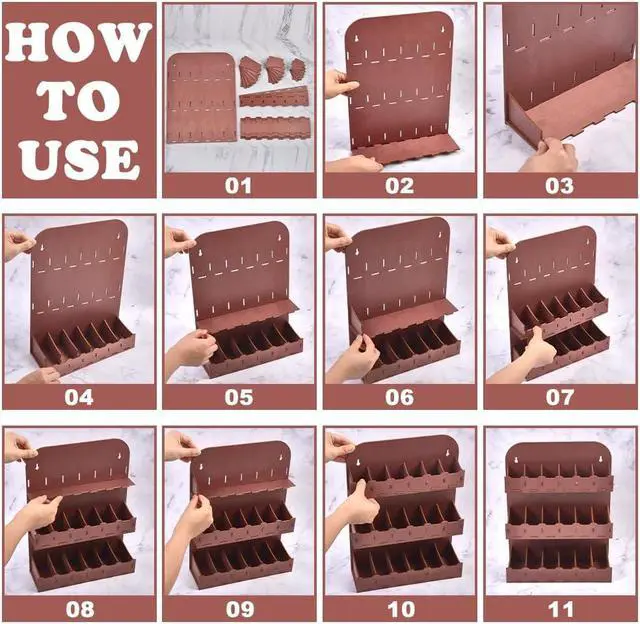 HOW TO USE

01

02

03

04

05

06

07

08

09

10

11