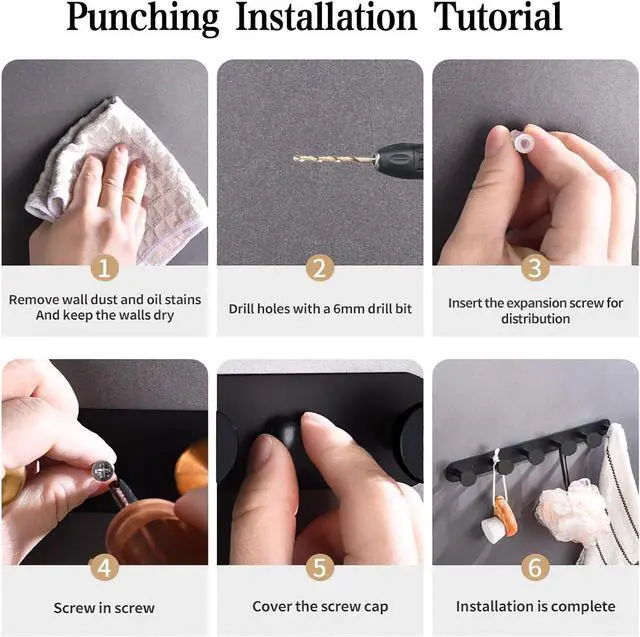 Punching Installation Tutorial

1
Remove wall dust and oil stains And keep the walls dry

2
Drill holes with a 6mm drill bit

3
Insert the expansion screw for distribution

4
Screw in screw

5
Cover the screw cap

6
Installation is complete