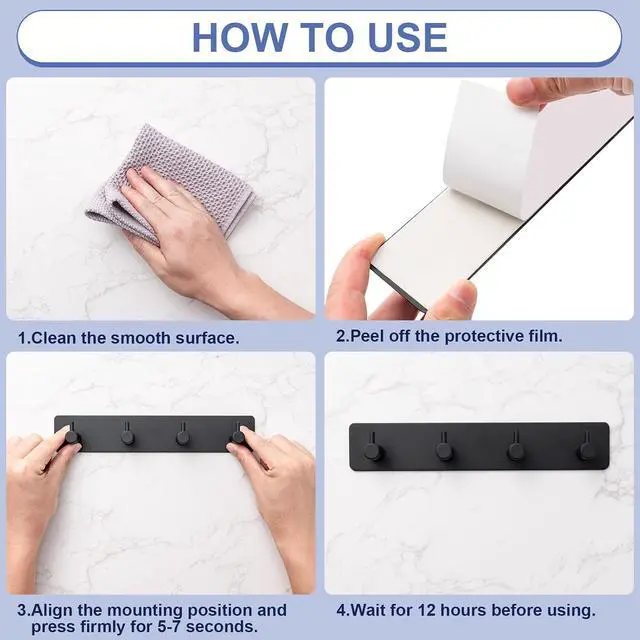 HOW TO USE

1.Clean the smooth surface.

2.Peel off the protective film.

3.Align the mounting position and press firmly for 5-7 seconds.

4.Wait for 12 hours before using.