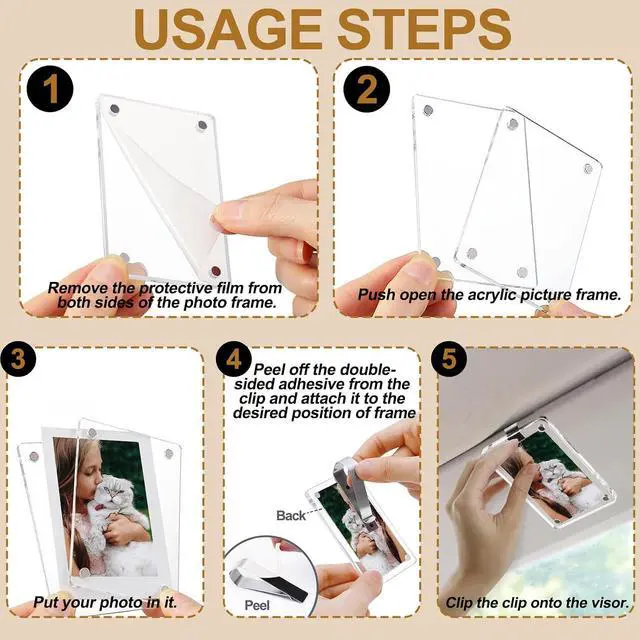 USAGE STEPS

1

Remove the protective film from both sides of the photo frame.

2

Push open the acrylic picture frame.

3

Put your photo in it.

4

Peel off the double-sided adhesive from the clip and attach it to the desired position of frame

Back

Peel

5

Clip the clip onto the visor.