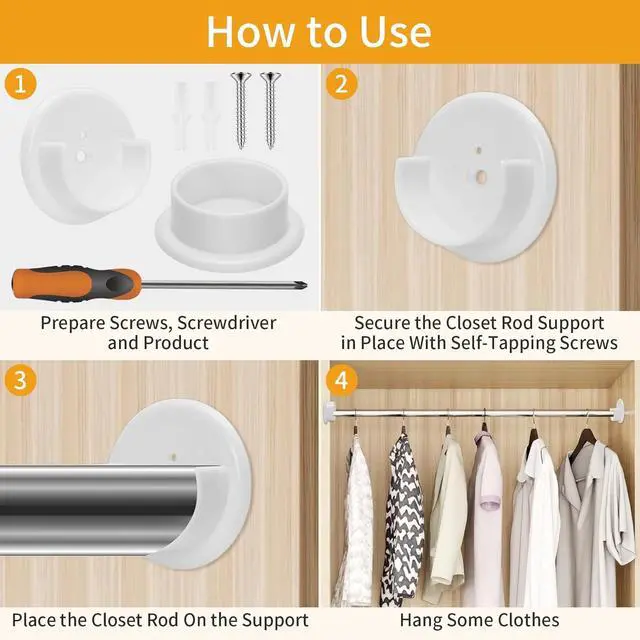 How to Use

1

Prepare Screws, Screwdriver and Product

2

Secure the Closet Rod Support in Place With Self-Tapping Screws

3

Place the Closet Rod On the Support

4

Hang Some Clothes