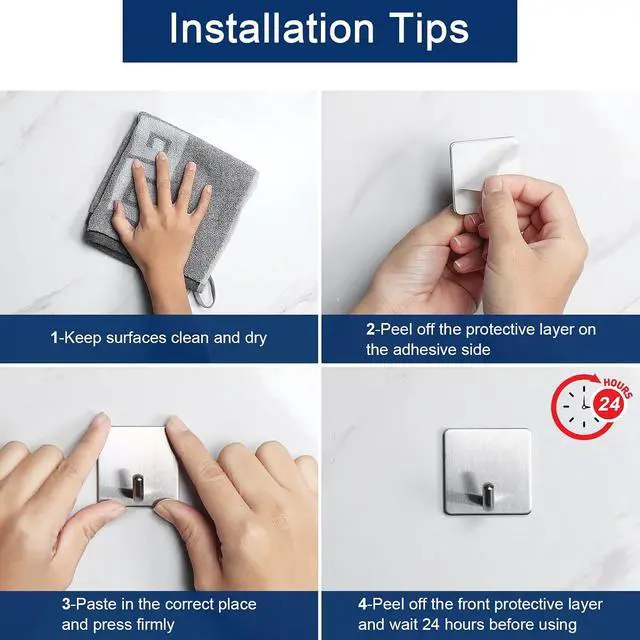 Installation Tips

1-Keep surfaces clean and dry

2-Peel off the protective layer on the adhesive side

24 HOURS

3-Paste in the correct place and press firmly

4-Peel off the front protective layer and wait 24 hours before using