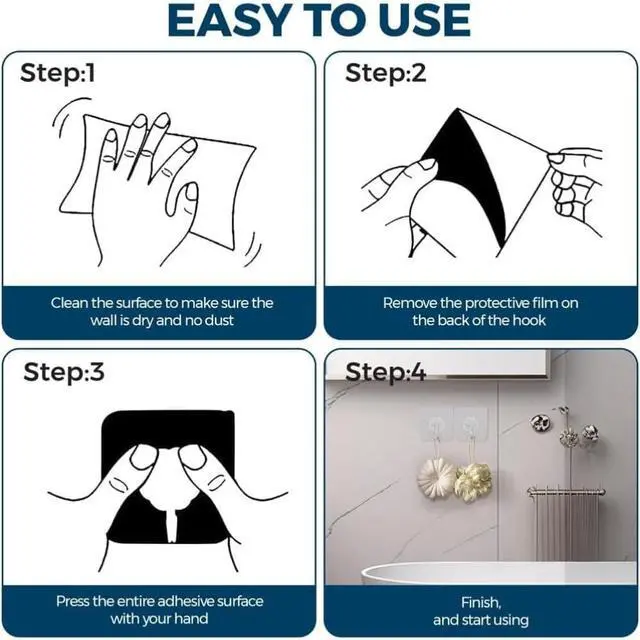 EASY TO USE

Step:1

Clean the surface to make sure the wall is dry and no dust

Step:2

Remove the protective film on the back of the hook

Step:3

Press the entire adhesive surface with your hand

Step:4

Finish, and start using