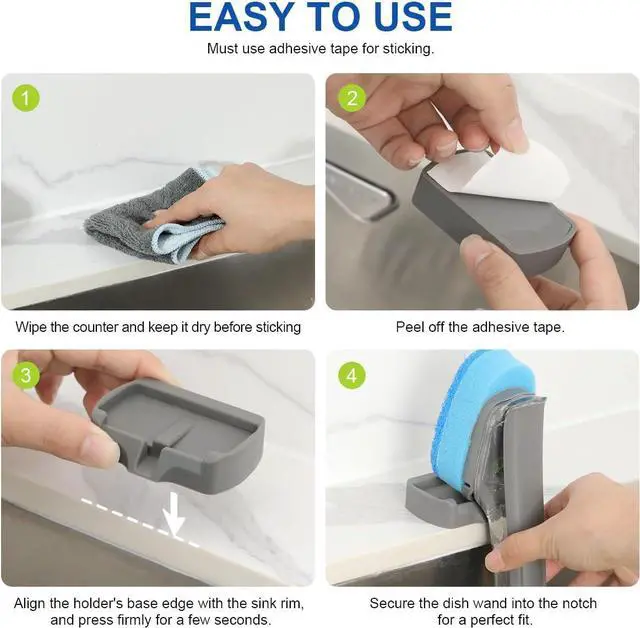 EASY TO USE

Must use adhesive tape for sticking.

1

Wipe the counter and keep it dry before sticking

2

Peel off the adhesive tape.

3

Align the holder's base edge with the sink rim, and press firmly for a few seconds.

4

Secure the dish wand into the notch for a perfect fit.