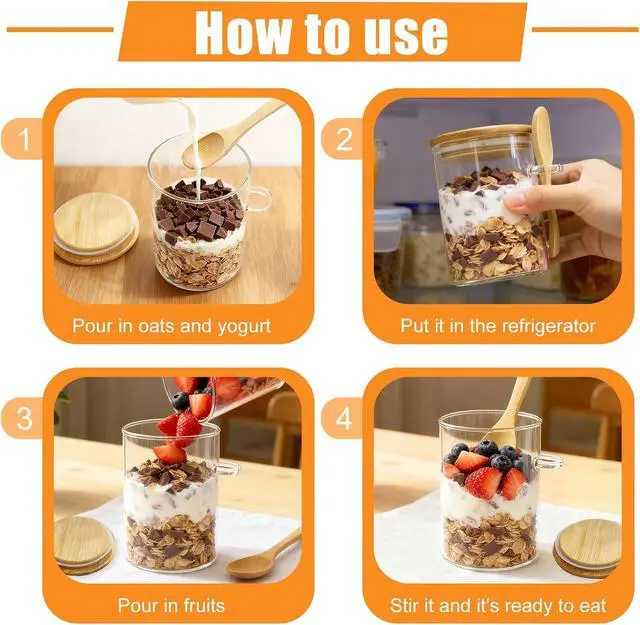 How to use

1

Pour in oats and yogurt

2

Put it in the refrigerator

3

Pour in fruits

4

Stir it and it's ready to eat