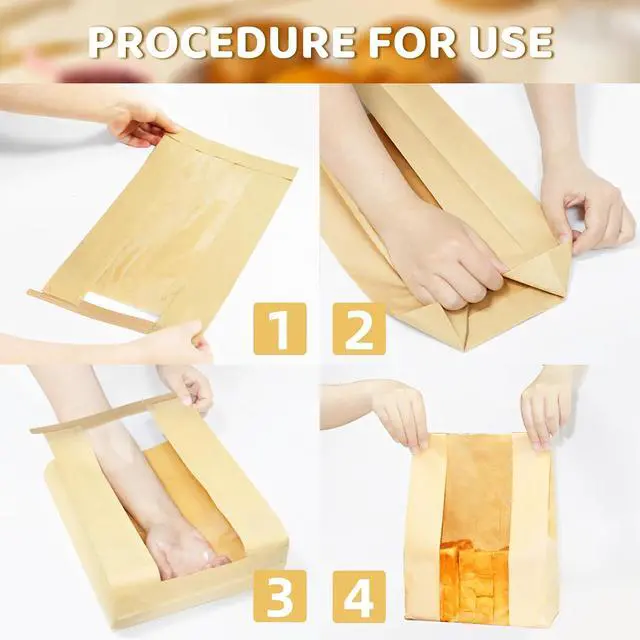 PROCEDURE FOR USE

1

2

3

4