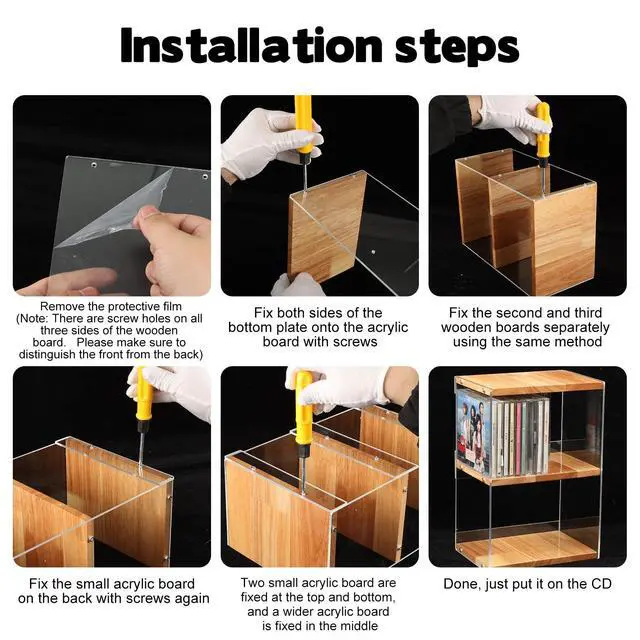 Installation steps

Remove the protective film (Note: There are screw holes on all three sides of the wooden board. Please make sure to distinguish the front from the back)

Fix both sides of the bottom plate onto the acrylic board with screws

Fix the second and third wooden boards separately using the same method

Fix the small acrylic board on the back with screws again

Two small acrylic board are fixed at the top and bottom, and a wider acrylic board is fixed in the middle

Done, just put it on the CD