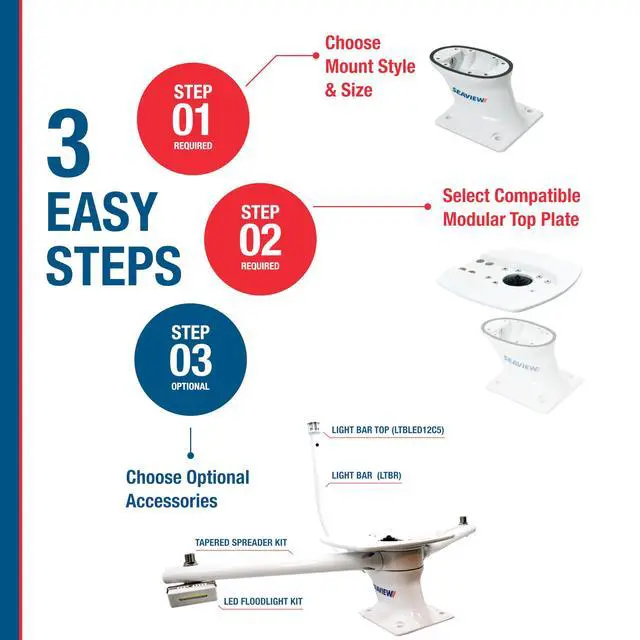 3 EASY STEPS

STEP 01 REQUIRED

Choose Mount Style & Size

SEAVIEW

STEP 02 REQUIRED

Select Compatible Modular Top Plate

SEAVIEW

STEP 03 OPTIONAL

Choose Optional Accessories

LIGHT BAR TOP (LTBLED12C5)

LIGHT BAR (LTBR)

TAPERED SPREADER KIT

LED FLOODLIGHT KIT

SEAVIEW