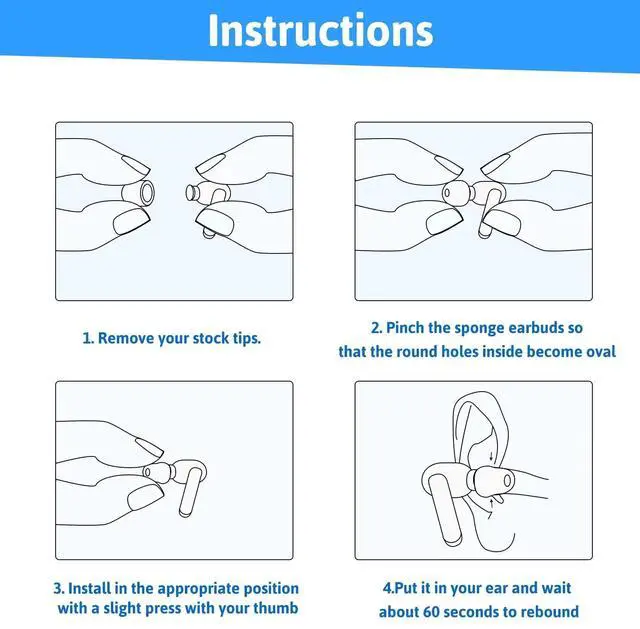 Instructions

1. Remove your stock tips.

2. Pinch the sponge earbuds so that the round holes inside become oval

3. Install in the appropriate position with a slight press with your thumb

4.Put it in your ear and wait about 60 seconds to rebound