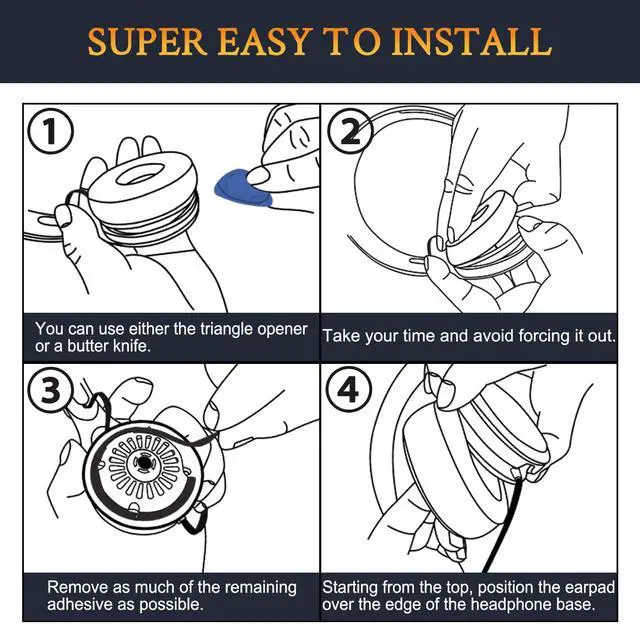 SUPER EASY TO INSTALL

1

You can use either the triangle opener or a butter knife.

2

Take your time and avoid forcing it out.

3

Remove as much of the remaining adhesive as possible.

4

Starting from the top, position the earpad over the edge of the headphone base.