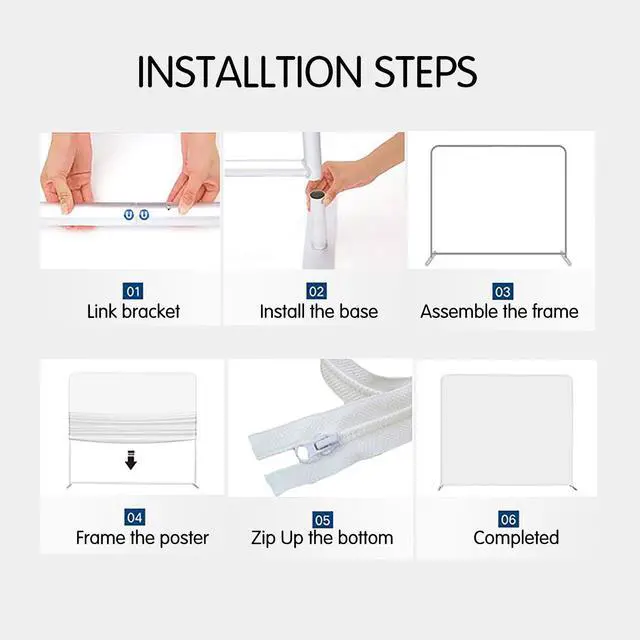 INSTALLTION STEPS

01
Link bracket

02
Install the base

03
Assemble the frame

04
Frame the poster

05
Zip Up the bottom

06
Completed