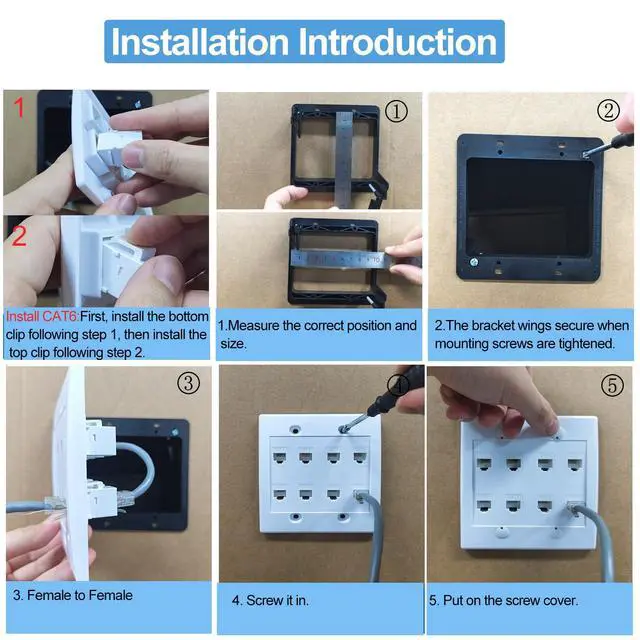 Installation Introduction

1

2

Install CAT6:First, install the bottom clip following step 1, then install the top clip following step 2.

①

1.Measure the correct position and size.

②

2.The bracket wings secure when mounting screws are tightened.

③

1

1

3. Female to Female

④

4. Screw it in.

⑤

5. Put on the screw cover.