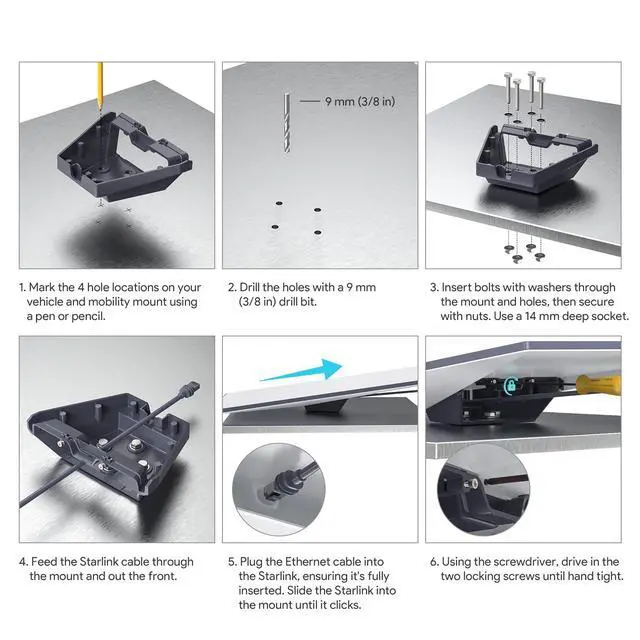 9 mm (3/8 in)

1. Mark the 4 hole locations on your vehicle and mobility mount using a pen or pencil.

2. Drill the holes with a 9 mm (3/8 in) drill bit.

3. Insert bolts with washers through the mount and holes, then secure with nuts. Use a 14 mm deep socket.

4. Feed the Starlink cable through the mount and out the front.

5. Plug the Ethernet cable into the Starlink, ensuring it's fully inserted. Slide the Starlink into the mount until it clicks.

6. Using the screwdriver, drive in the two locking screws until hand tight.