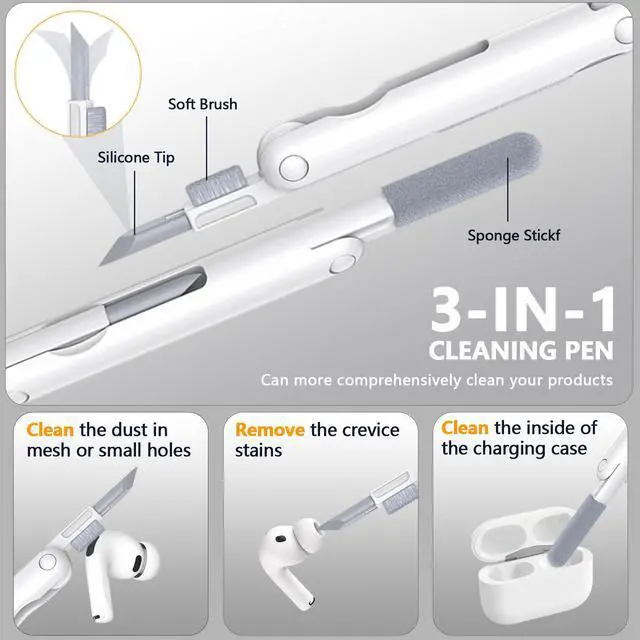 Soft Brush

Silicone Tip

Sponge Stickf

3-IN-1
CLEANING PEN
Can more comprehensively clean your products

Clean the dust in mesh or small holes

Remove the crevice stains

Clean the inside of the charging case