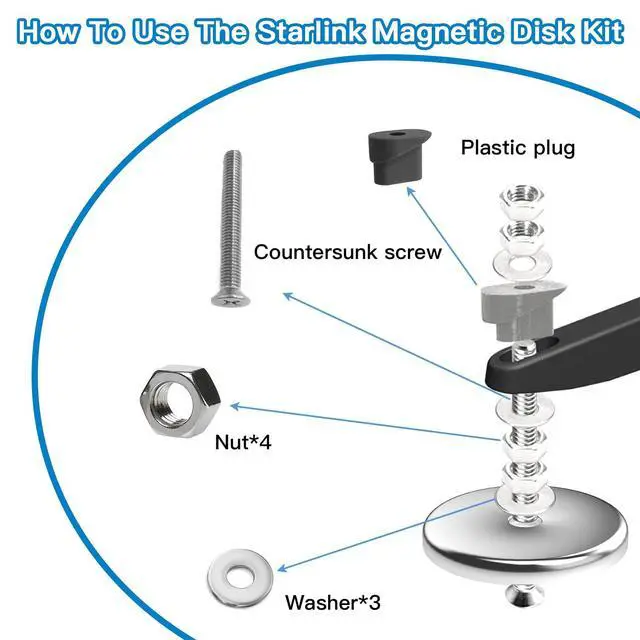 How To Use The Starlink Magnetic Disk Kit

Plastic plug

Countersunk screw

Nut*4

Washer*3