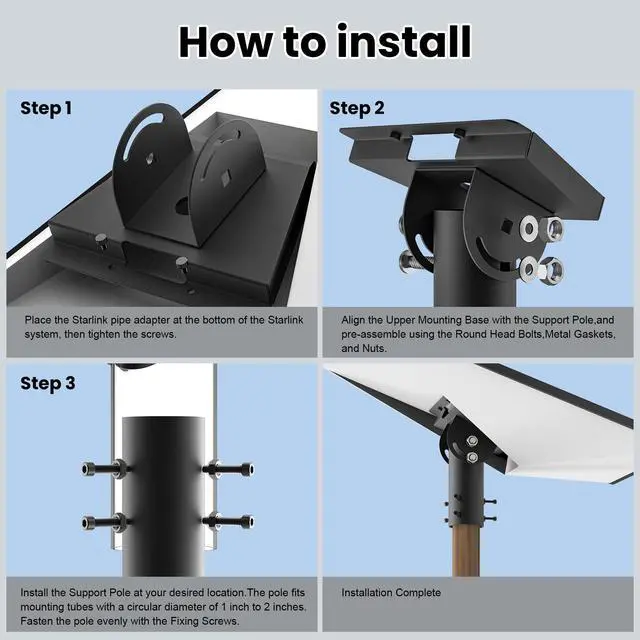 How to install

Step 1

Place the Starlink pipe adapter at the bottom of the Starlink system, then tighten the screws.

Step 2

Align the Upper Mounting Base with the Support Pole,and pre-assemble using the Round Head Bolts,Metal Gaskets, and Nuts.

Step 3

Install the Support Pole at your desired location.The pole fits mounting tubes with a circular diameter of 1 inch to 2 inches. Fasten the pole evenly with the Fixing Screws.

Installation Complete