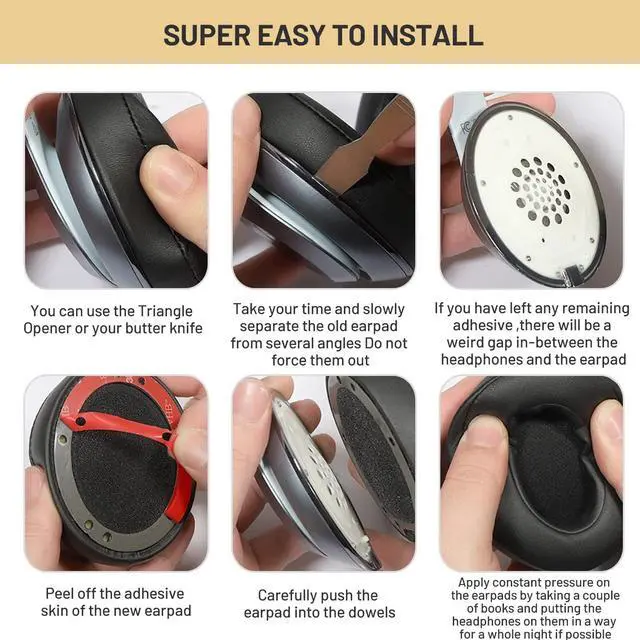 SUPER EASY TO INSTALL

You can use the Triangle Opener or your butter knife

Take your time and slowly separate the old earpad from several angles Do not force them out

If you have left any remaining adhesive ,there will be a weird gap in-between the headphones and the earpad

Peel off the adhesive skin of the new earpad

Carefully push the earpad into the dowels

Apply constant pressure on the earpads by taking a couple of books and putting the headphones on them in a way for a whole night if possible