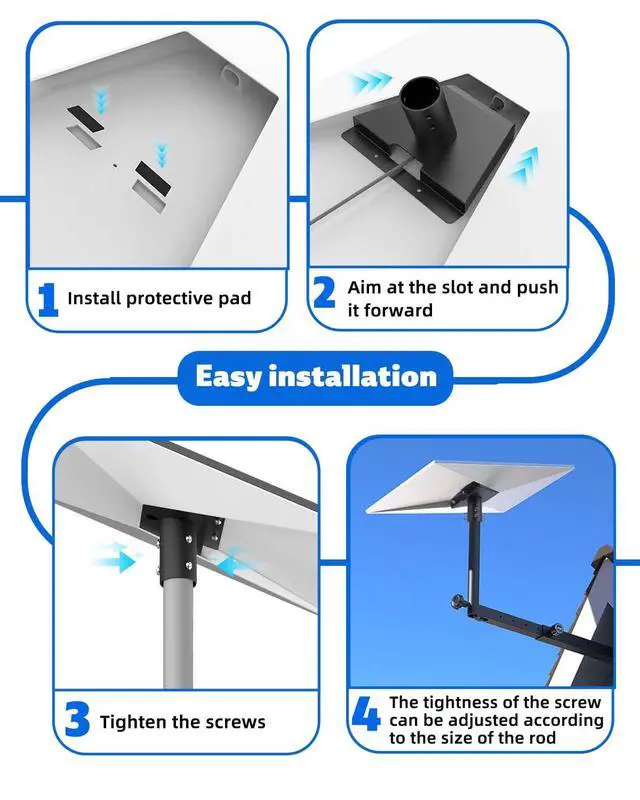 1 Install protective pad

2 Aim at the slot and push it forward

Easy installation

3 Tighten the screws

4 The tightness of the screw can be adjusted according to the size of the rod