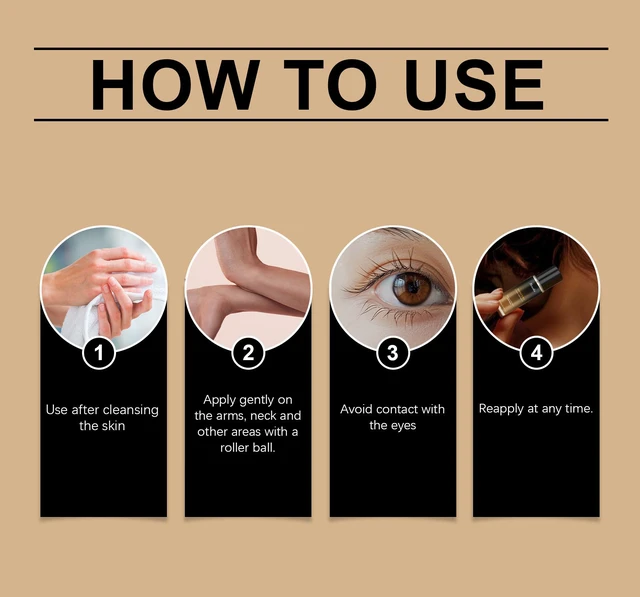 HOW TO USE

1

Use after cleansing the skin

2

Apply gently on the arms, neck and other areas with a roller ball.

3

Avoid contact with the eyes

4

Reapply at any time.