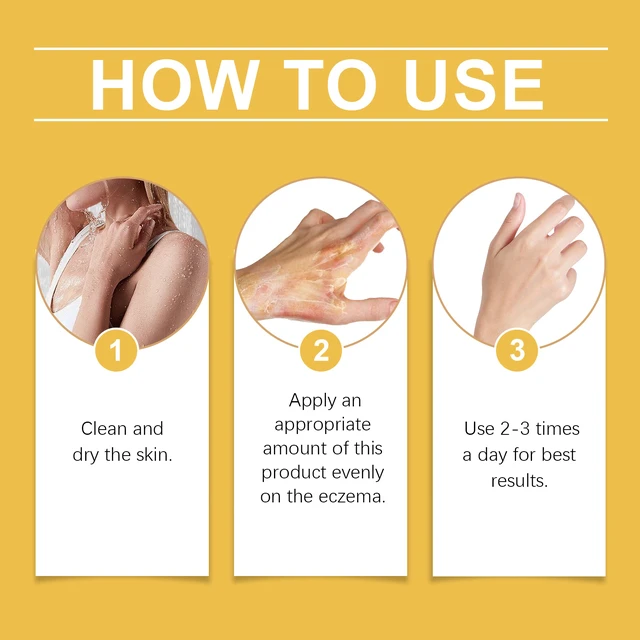 HOW TO USE

1

Clean and dry the skin.

2

Apply an appropriate amount of this product evenly on the eczema.

3

Use 2-3 times a day for best results.