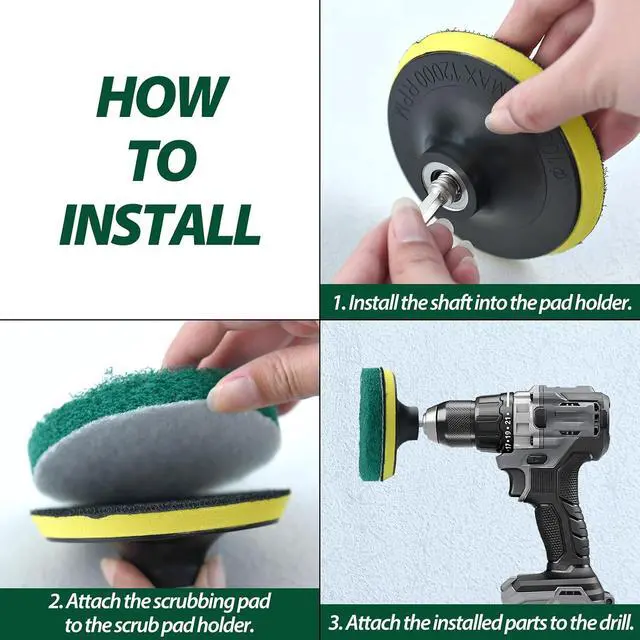 HOW TO INSTALL

MAX 12000 RPM

1. Install the shaft into the pad holder.

2. Attach the scrubbing pad to the scrub pad holder.

17 • 19 • 21

3. Attach the installed parts to the drill.